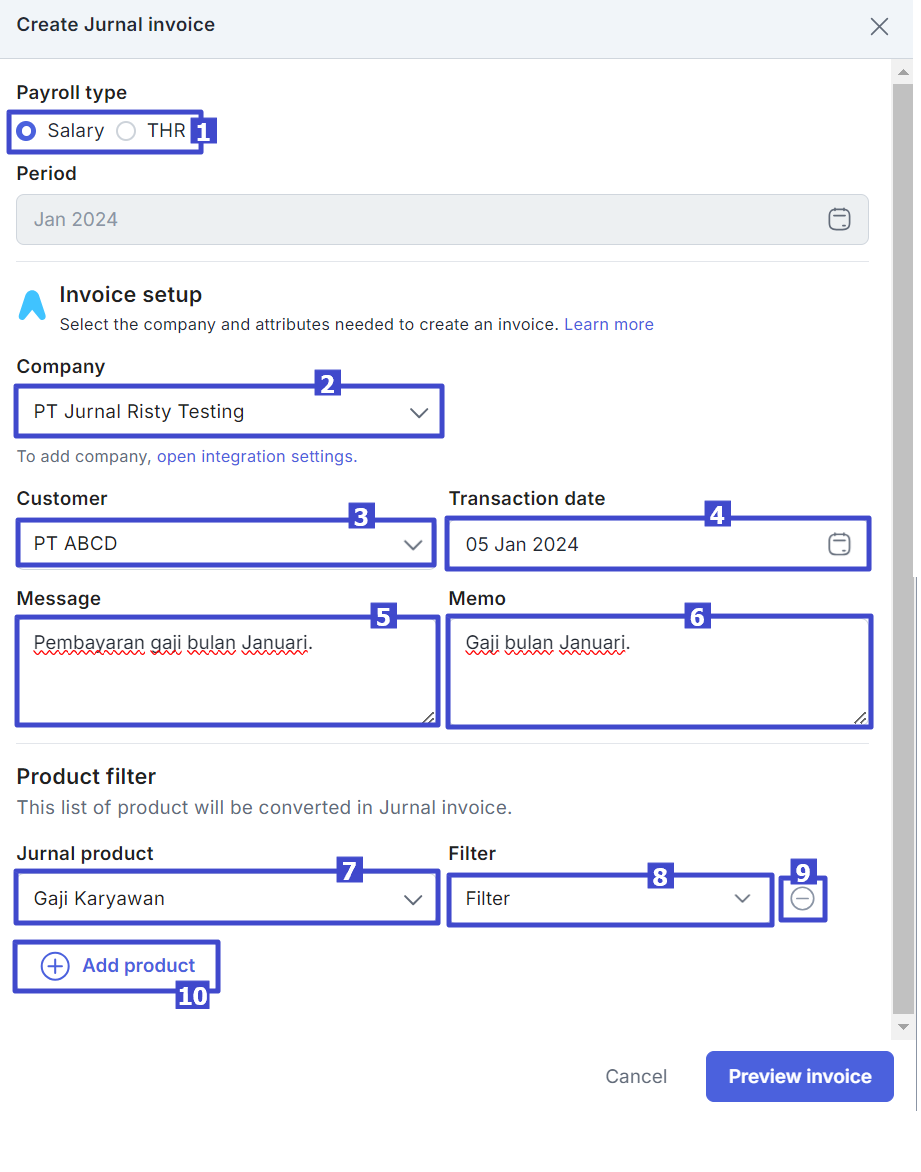 Create Jurnal invoice

Payroll type
Salary THR 1

Period
Jan 2024

Invoice setup
Select the company and attributes needed to create an invoice. Learn more

Company
2
PT Jurnal Risty Testing
To add company, open integration settings.

Customer
3
PT ABCD

Transaction date
4
05 Jan 2024

Message
5
Pembayaran gaji bulan Januari.

Memo
6
Gaji bulan Januari.

Product filter
This list of product will be converted in Jurnal invoice.

Jurnal product
7
Gaji Karyawan

Filter
8
Filter
9

Add product
10

Cancel
Preview invoice